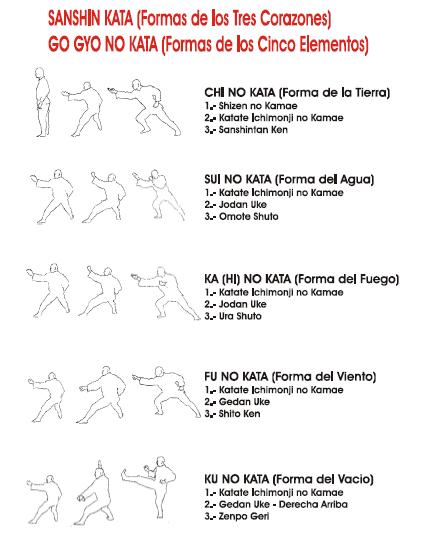 SANSHIN KATA (Formas de los Tres Corazones)
GO GYO NO KATA (Formas de los Cinco Elementos)

CHI NO KATA (Forma de la Tierra)
1.- Shizen no Kamae
2.- Katate Ichimonji no Kamae
3.- Sanshintan Ken

SUI NO KATA (Forma del Agua)
1.- Katate Ichimonji no Kamae
2.- Jodan Uke
3.- Omote Shuto

KA (HI) NO KATA (Forma del Fuego)
1.- Katate Ichimonji no Kamae
2.- Jodan Uke
3.- Ura Shuto

FU NO KATA (Forma del Viento)
1.- Katate Ichimonji no Kamae
2.- Gedan Uke
3.- Shito Ken

KU NO KATA (Forma del Vacio)
1.- Katate Ichimonji no Kamae
2.- Gedan Uke - Derecha Arriba
3.- Zenpo Geri